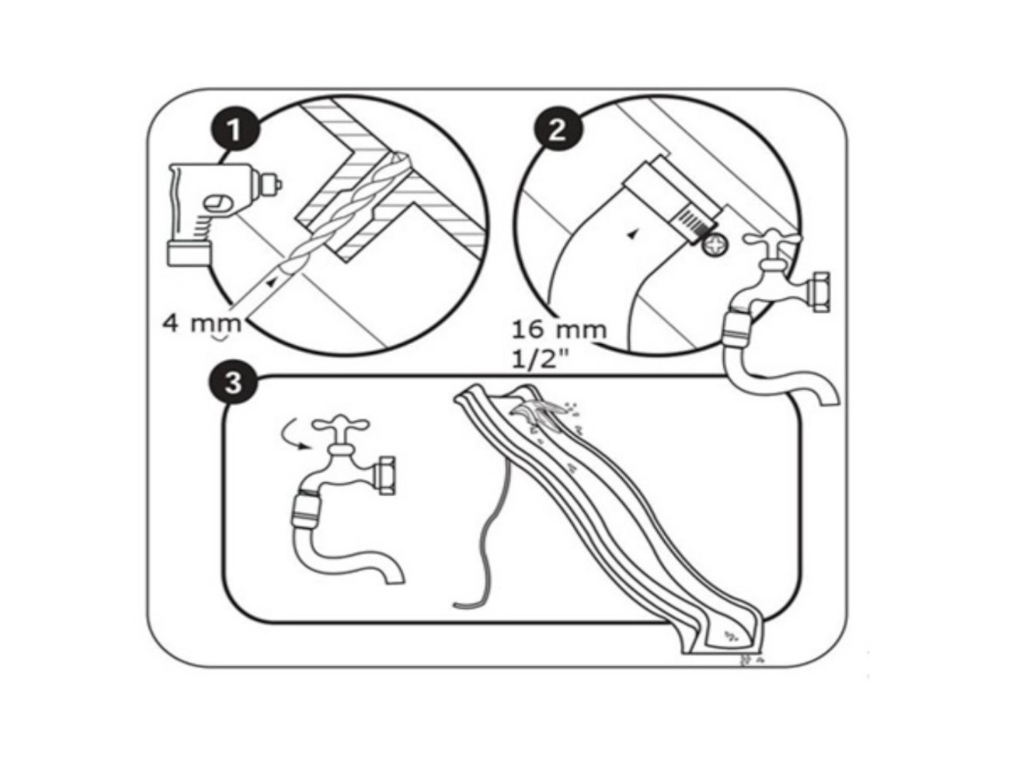 1

4 mm

2

16 mm
1/2"

3